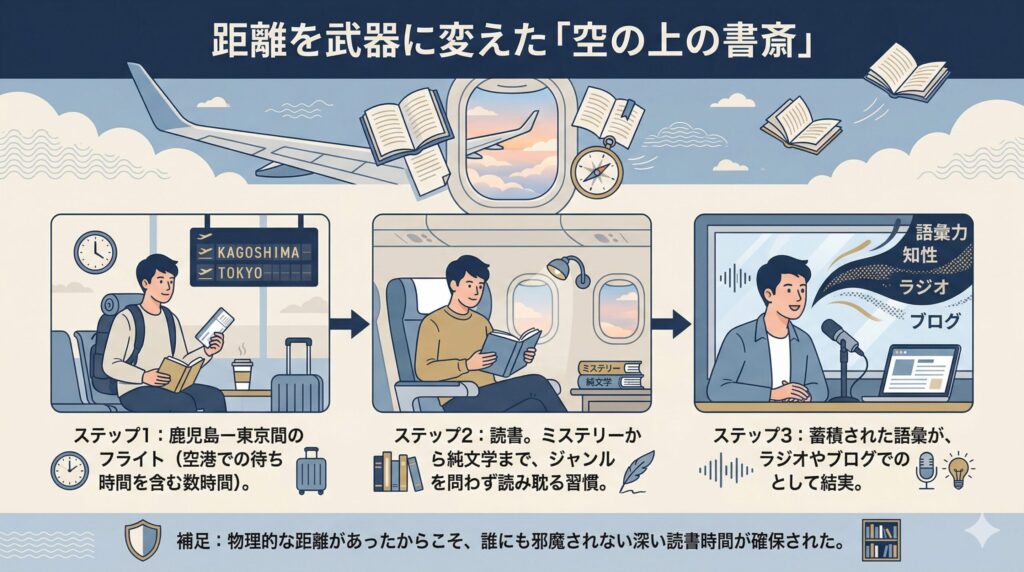 距離を武器に変えた「空の上の書斎」

KAGOSHIMA
TOKYO

ミステリー
純文学

語彙力
知性
ラジオ
ブログ

ステップ1：鹿児島ー東京間のフライト（空港での待ち時間を含む数時間）。

ステップ2：読書。ミステリーから純文学まで、ジャンルを問わず読み耽る習慣。

ステップ3：蓄積された語彙が、ラジオやブログでのとして結実。

補足：物理的な距離があったからこそ、誰にも邪魔されない深い読書時間が確保された。